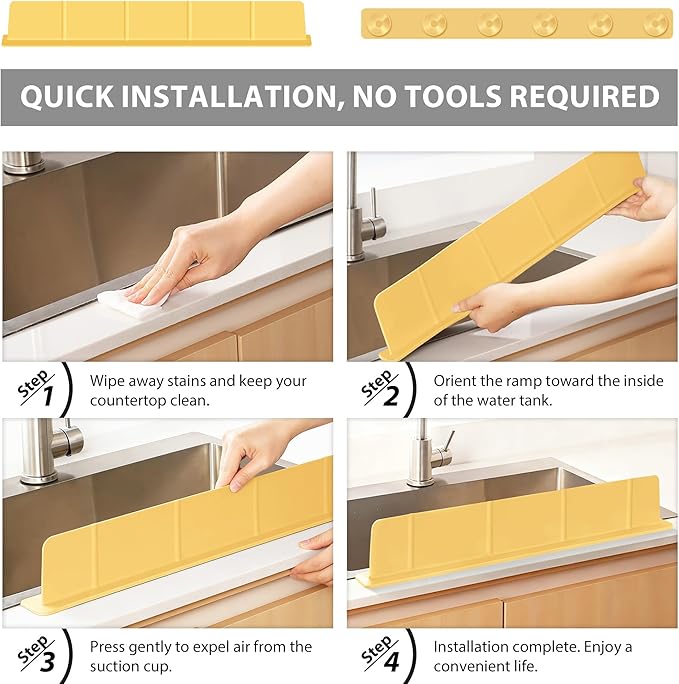 QUICK INSTALLATION, NO TOOLS REQUIRED

Step 1

Wipe away stains and keep your countertop clean.

Step 2

Orient the ramp toward the inside of the water tank.

Step 3

Press gently to expel air from the suction cup.

Step 4

Installation complete. Enjoy a convenient life.