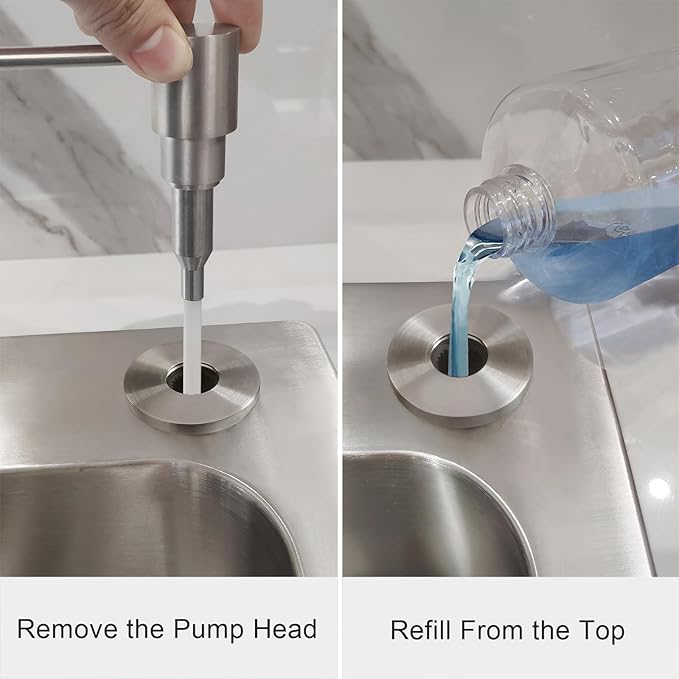 Remove the Pump Head

Refill From the Top