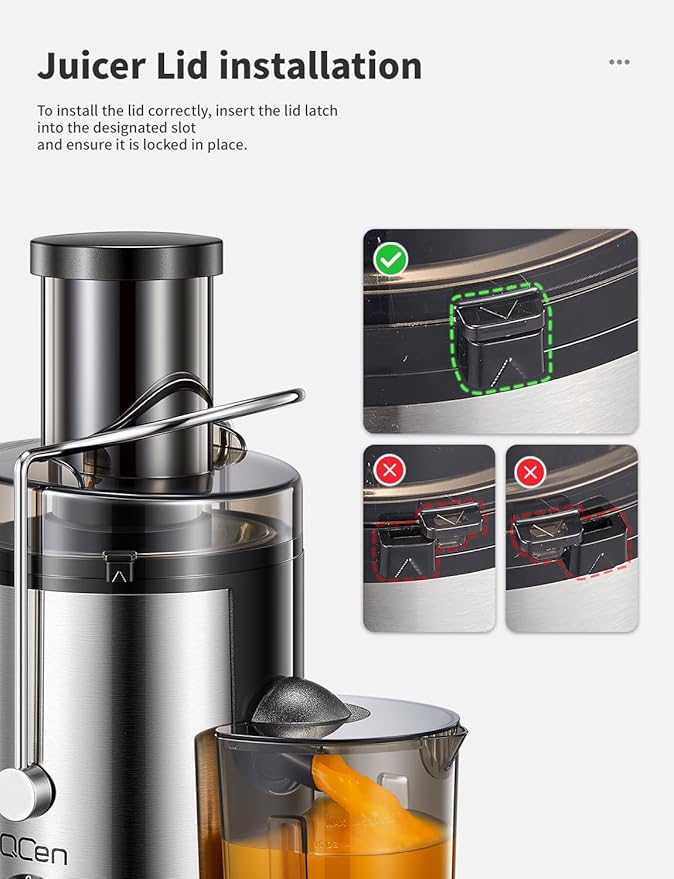 Juicer Lid installation

To install the lid correctly, insert the lid latch into the designated slot and ensure it is locked in place.

QCen