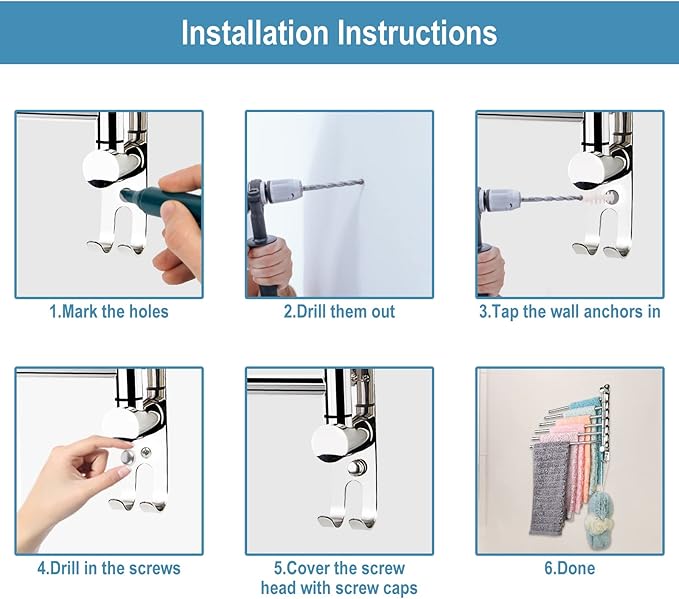 Installation Instructions

1.Mark the holes

2.Drill them out

3.Tap the wall anchors in

4.Drill in the screws

5.Cover the screw head with screw caps

6.Done