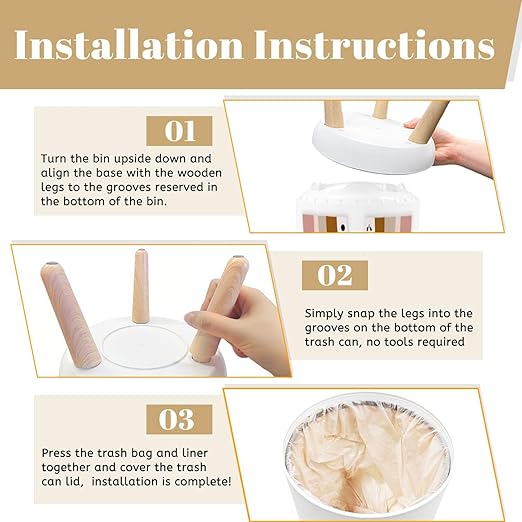 Installation Instructions

01

Turn the bin upside down and align the base with the wooden legs to the grooves reserved in the bottom of the bin.

02

Simply snap the legs into the grooves on the bottom of the trash can, no tools required

03

Press the trash bag and liner together and cover the trash can lid,  installation is complete!