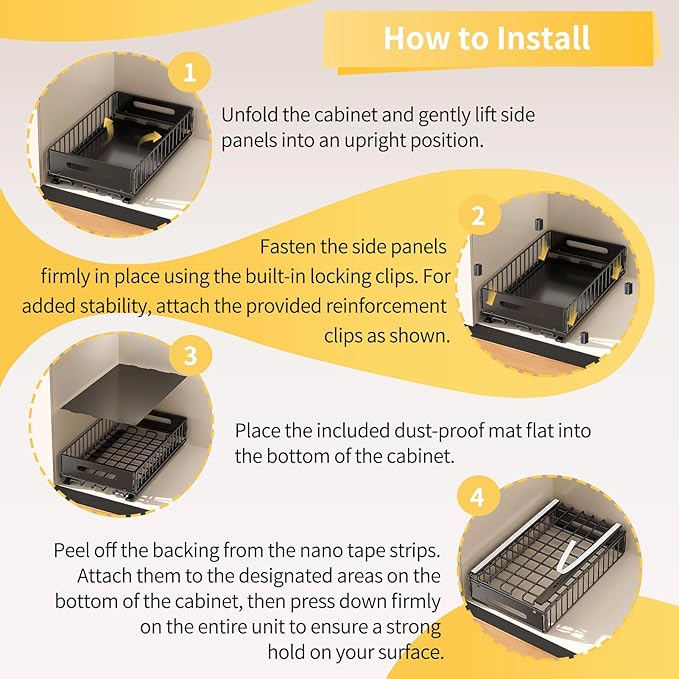 How to Install

1

Unfold the cabinet and gently lift side panels into an upright position.

2

Fasten the side panels firmly in place using the built-in locking clips. For added stability, attach the provided reinforcement clips as shown.

3

Place the included dust-proof mat flat into the bottom of the cabinet.

4

Peel off the backing from the nano tape strips. Attach them to the designated areas on the bottom of the cabinet, then press down firmly on the entire unit to ensure a strong hold on your surface.