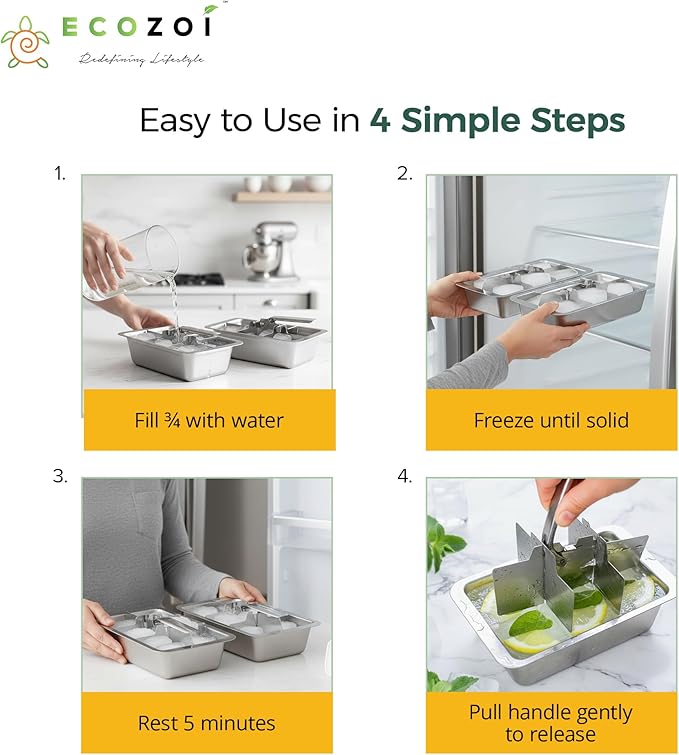 ECOZOI
Redefining Lifestyle

Easy to Use in 4 Simple Steps

1.

Fill ¾ with water

2.

Freeze until solid

3.

Rest 5 minutes

4.

Pull handle gently to release