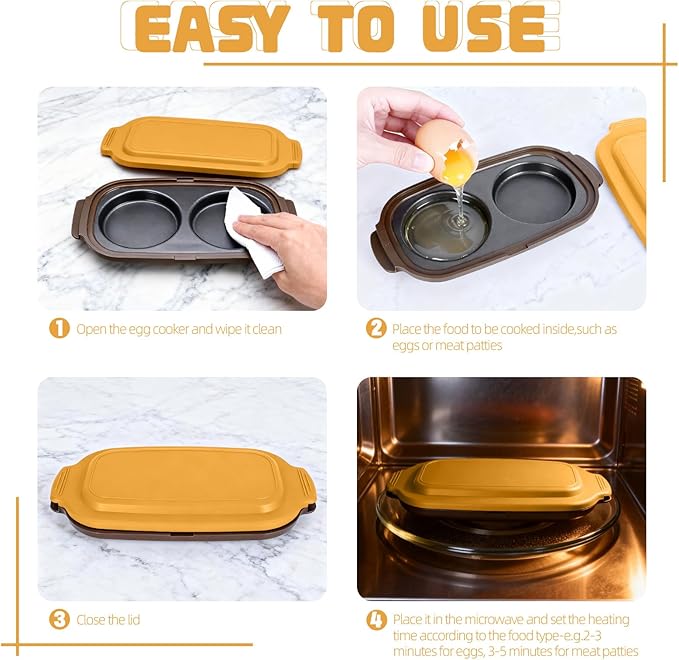 EASY TO USE

1 Open the egg cooker and wipe it clean

2 Place the food to be cooked inside,such as eggs or meat patties

3 Close the lid

4 Place it in the microwave and set the heating time according to the food type-e.g.2-3 minutes for eggs, 3-5 minutes for meat patties