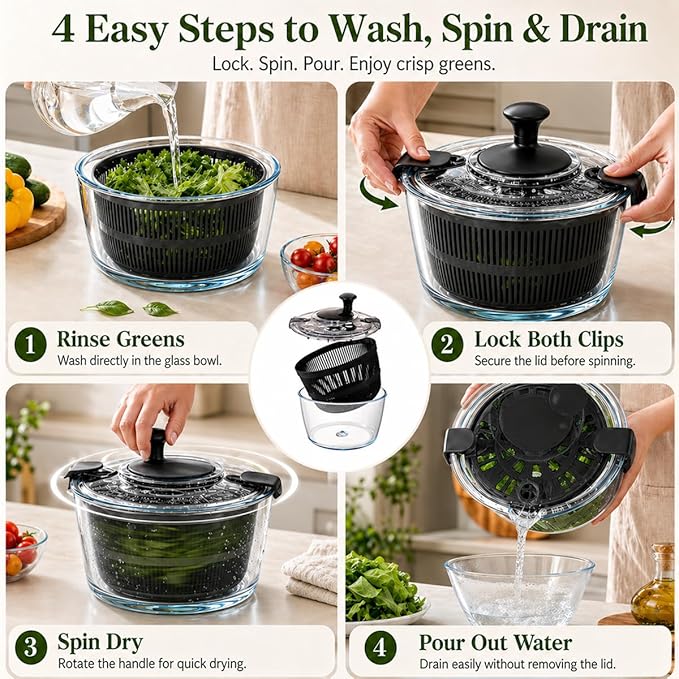 4 Easy Steps to Wash, Spin & Drain

Lock. Spin. Pour. Enjoy crisp greens.

1 Rinse Greens
Wash directly in the glass bowl.

2 Lock Both Clips
Secure the lid before spinning.

3 Spin Dry
Rotate the handle for quick drying.

4 Pour Out Water
Drain easily without removing the lid.