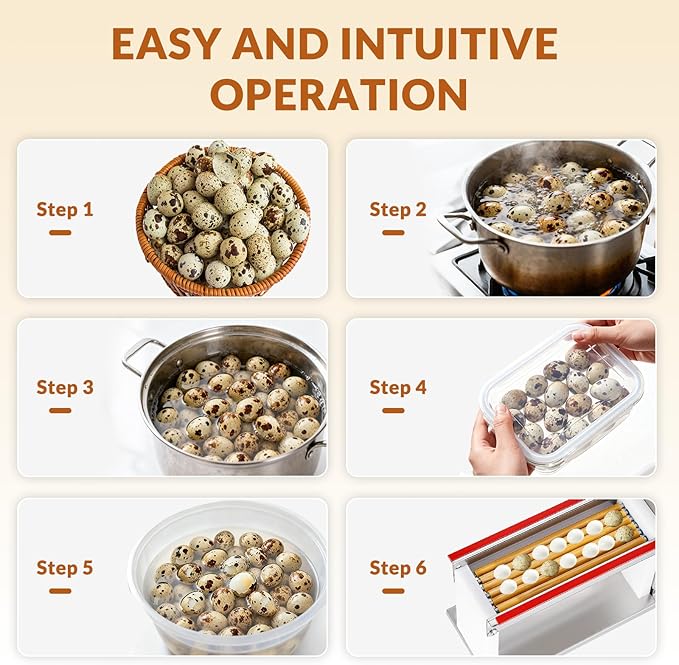 EASY AND INTUITIVE OPERATION

Step 1

Step 2

Step 3

Step 4

Step 5

Step 6