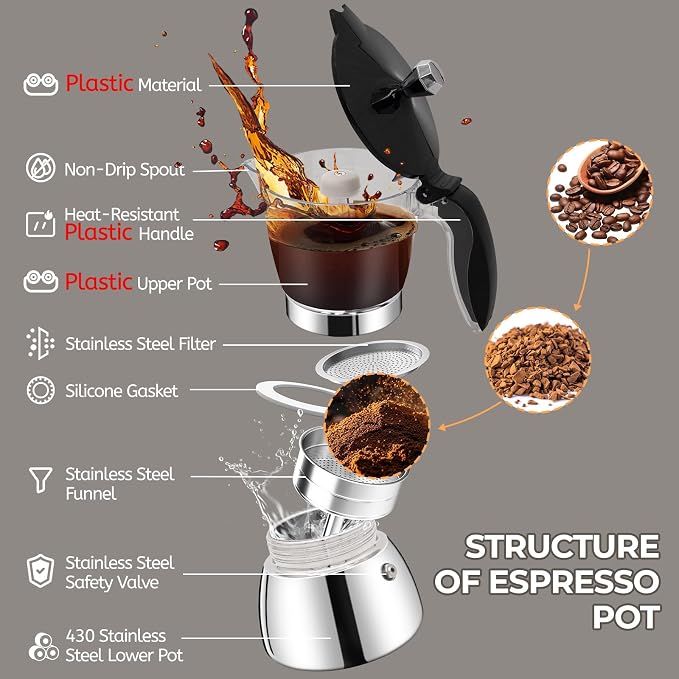 Plastic Material

Non-Drip Spout

Heat-Resistant Plastic Handle

Plastic Upper Pot

Stainless Steel Filter

Silicone Gasket

Stainless Steel Funnel

Stainless Steel Safety Valve

430 Stainless Steel Lower Pot

STRUCTURE OF ESPRESSO POT