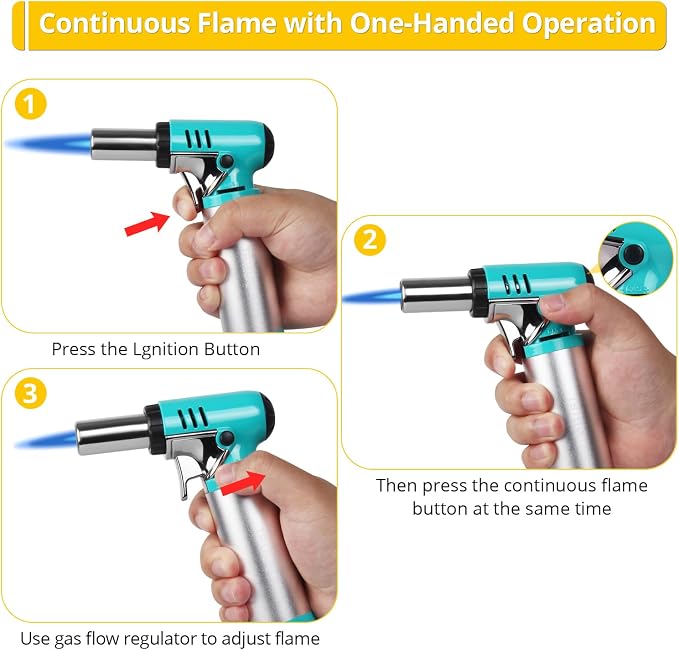 Continuous Flame with One-Handed Operation

1

Press the Lgnition Button

2

Then press the continuous flame button at the same time

3

Use gas flow regulator to adjust flame