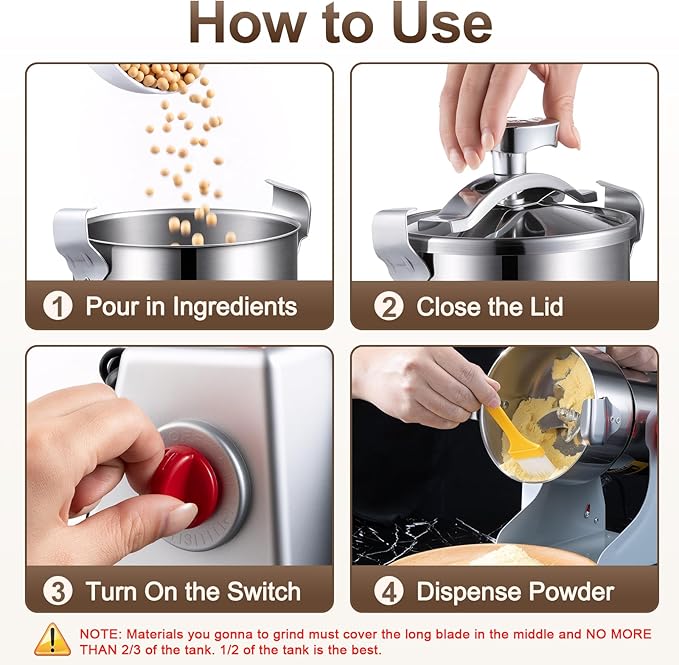 How to Use

1 Pour in Ingredients

2 Close the Lid

3 Turn On the Switch

4 Dispense Powder

NOTE: Materials you gonna to grind must cover the long blade in the middle and NO MORE THAN 2/3 of the tank. 1/2 of the tank is the best.