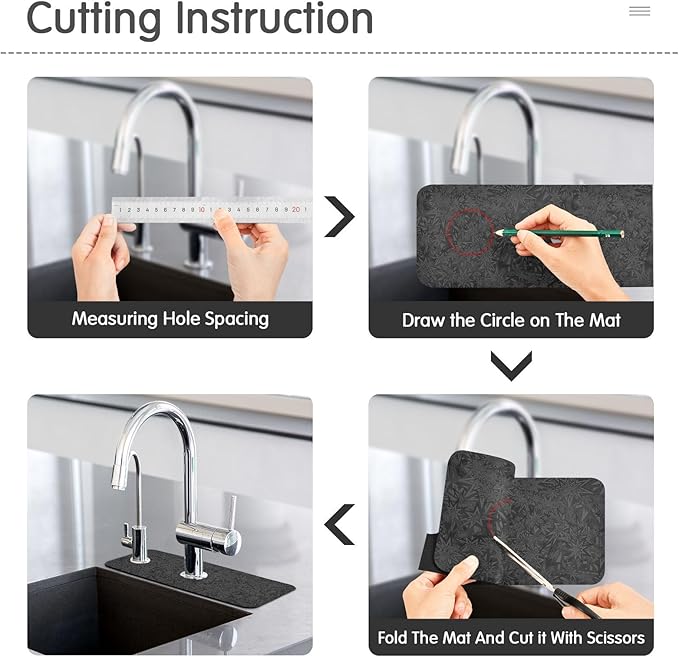 Cutting Instruction

1 2 3 4 5 6 7 8 9 10 1 2 3 4 5 6 7 8 9 20 1

Measuring Hole Spacing

Draw the Circle on The Mat

Fold The Mat And Cut it With Scissors