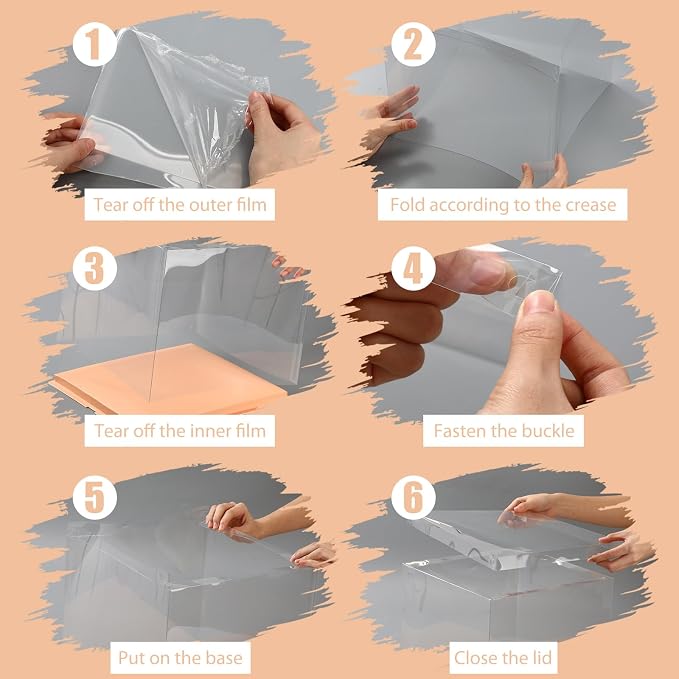 1
Tear off the outer film

2
Fold according to the crease

3
Tear off the inner film

4
Fasten the buckle

5
Put on the base

6
Close the lid