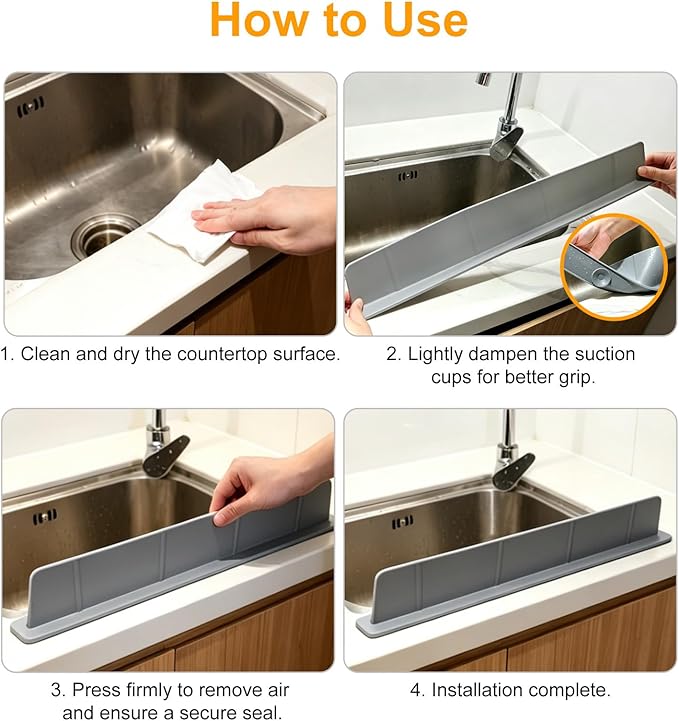 How to Use

1. Clean and dry the countertop surface.

2. Lightly dampen the suction cups for better grip.

3. Press firmly to remove air and ensure a secure seal.

4. Installation complete.