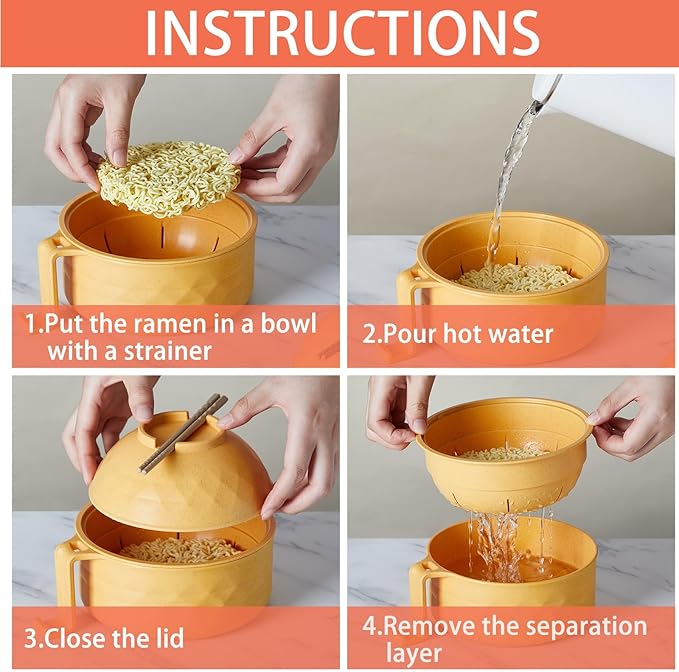 INSTRUCTIONS

1.Put the ramen in a bowl with a strainer

2.Pour hot water

3.Close the lid

4.Remove the separation layer