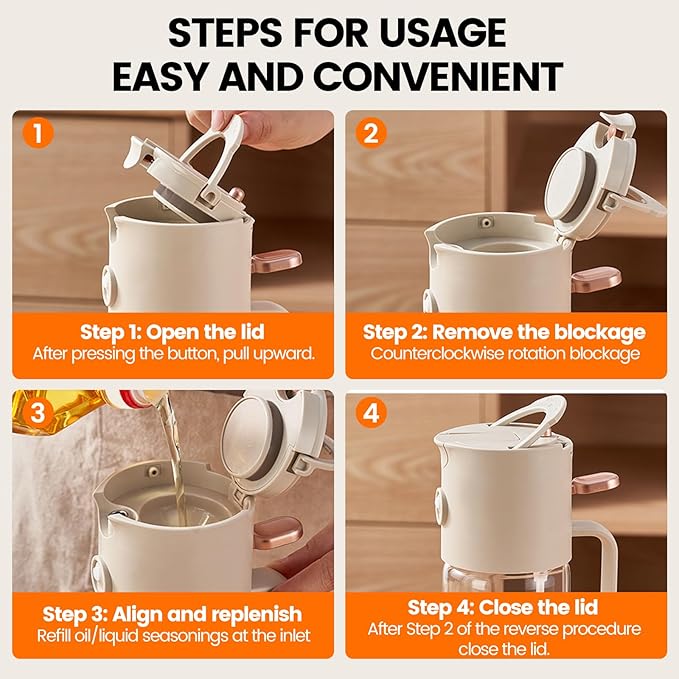 STEPS FOR USAGE
EASY AND CONVENIENT

1

Step 1: Open the lid
After pressing the button, pull upward.

2

Step 2: Remove the blockage
Counterclockwise rotation blockage

3

Step 3: Align and replenish
Refill oil/liquid seasonings at the inlet

4

Step 4: Close the lid
After Step 2 of the reverse procedure close the lid.