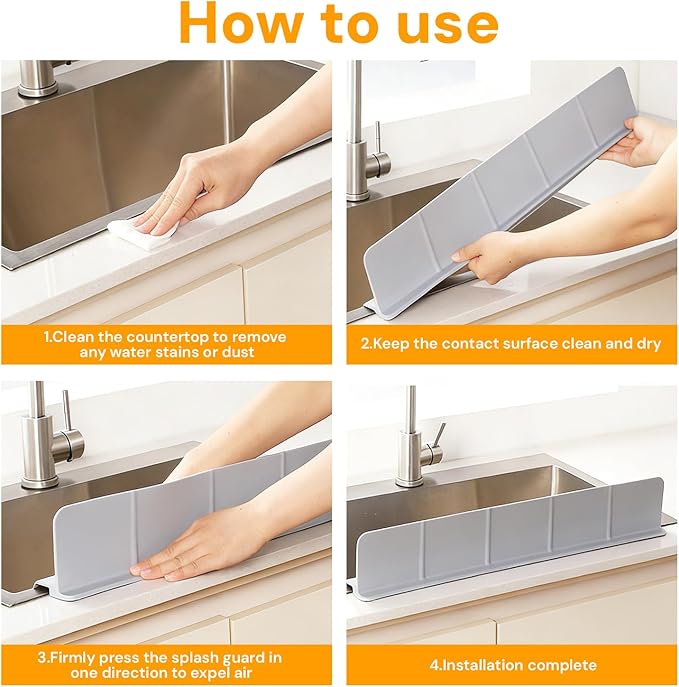 How to use

1.Clean the countertop to remove any water stains or dust

2.Keep the contact surface clean and dry

3.Firmly press the splash guard in one direction to expel air

4.Installation complete