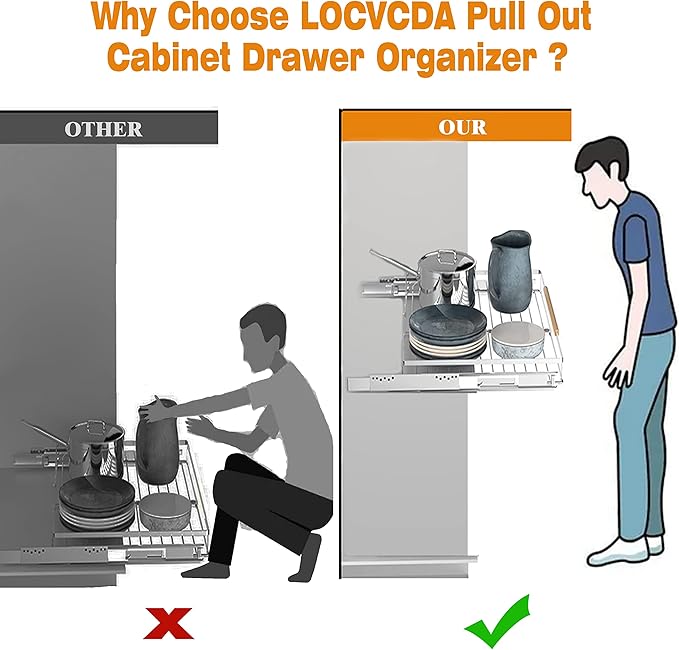 Why Choose LOCVCDA Pull Out Cabinet Drawer Organizer ?

OTHER

OUR