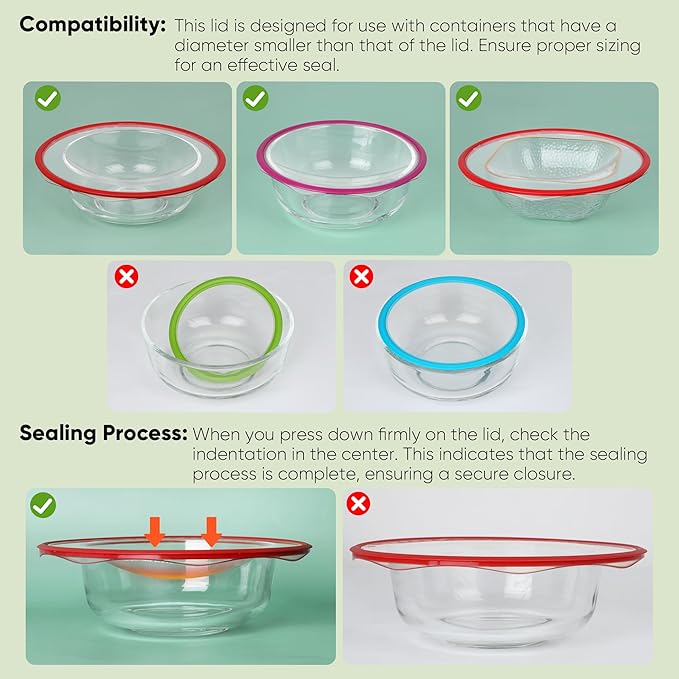 **Compatibility:** This lid is designed for use with containers that have a diameter smaller than that of the lid. Ensure proper sizing for an effective seal.

**Sealing Process:** When you press down firmly on the lid, check the indentation in the center. This indicates that the sealing process is complete, ensuring a secure closure.