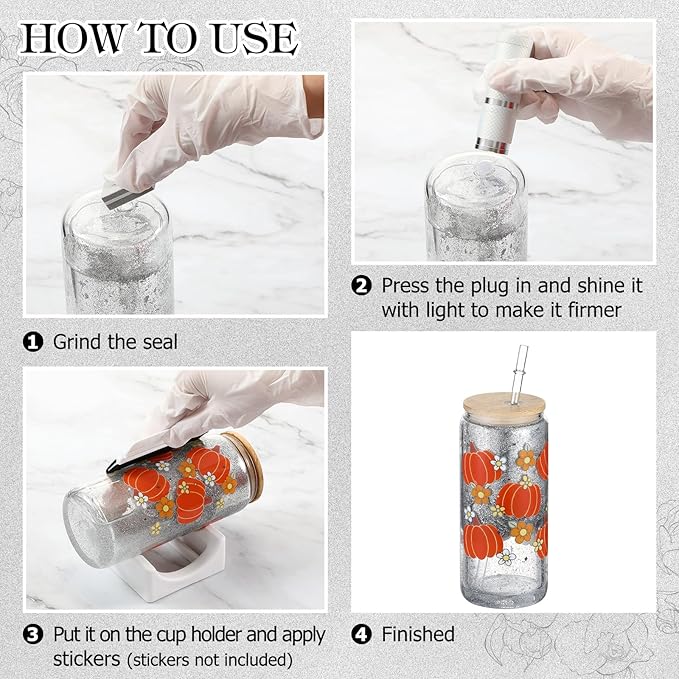 HOW TO USE

❶ Grind the seal

❷ Press the plug in and shine it with light to make it firmer

❸ Put it on the cup holder and apply stickers (stickers not included)

❹ Finished