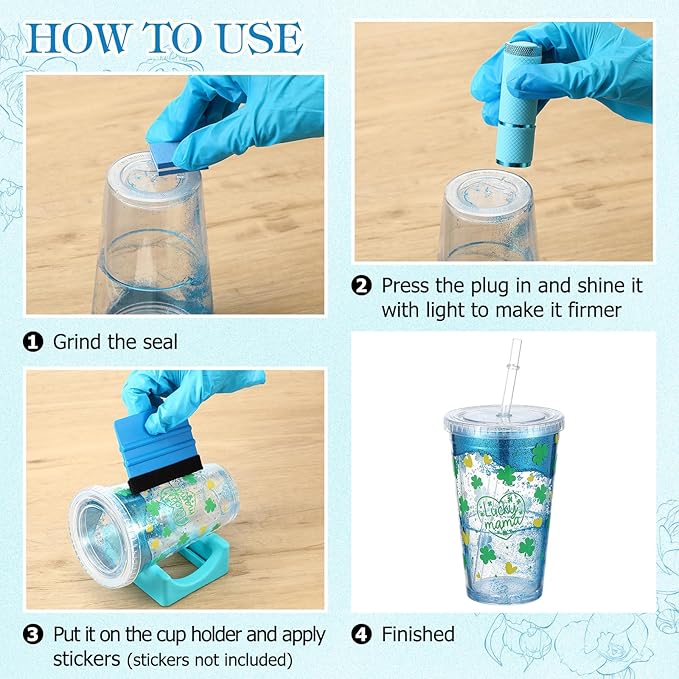 HOW TO USE

❶ Grind the seal

❷ Press the plug in and shine it with light to make it firmer

❸ Put it on the cup holder and apply stickers (stickers not included)

Lucky mama

❹ Finished