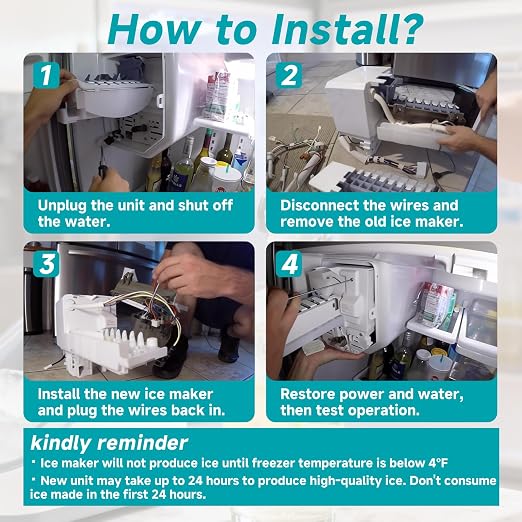 How to Install?

1

Unplug the unit and shut off the water.

2

Disconnect the wires and remove the old ice maker.

3

Install the new ice maker and plug the wires back in.

4

Restore power and water, then test operation.

kindly reminder

· Ice maker will not produce ice until freezer temperature is below 4°F

· New unit may take up to 24 hours to produce high-quality ice. Don't consume ice made in the first 24 hours.