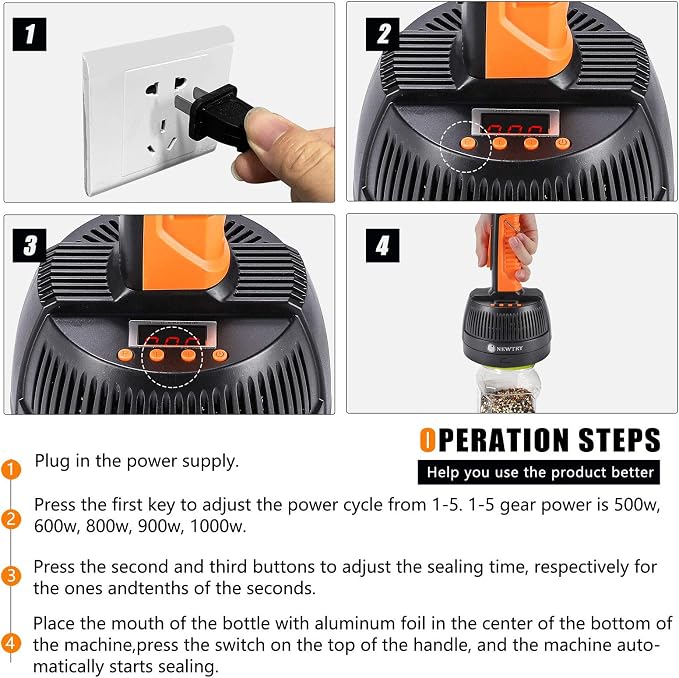 1

2

3

4

NEWTRY

OPERATION STEPS

Help you use the product better

1 Plug in the power supply.

2 Press the first key to adjust the power cycle from 1-5. 1-5 gear power is 500w, 600w, 800w, 900w, 1000w.

3 Press the second and third buttons to adjust the sealing time, respectively for the ones andtenths of the seconds.

4 Place the mouth of the bottle with aluminum foil in the center of the bottom of the machine,press the switch on the top of the handle, and the machine automatically starts sealing.