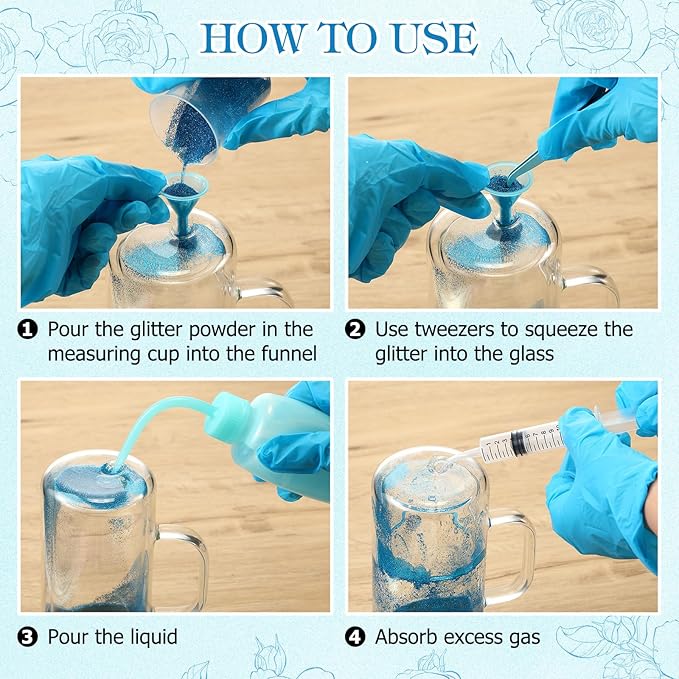 HOW TO USE

❶ Pour the glitter powder in the measuring cup into the funnel

❷ Use tweezers to squeeze the glitter into the glass

❸ Pour the liquid

❹ Absorb excess gas