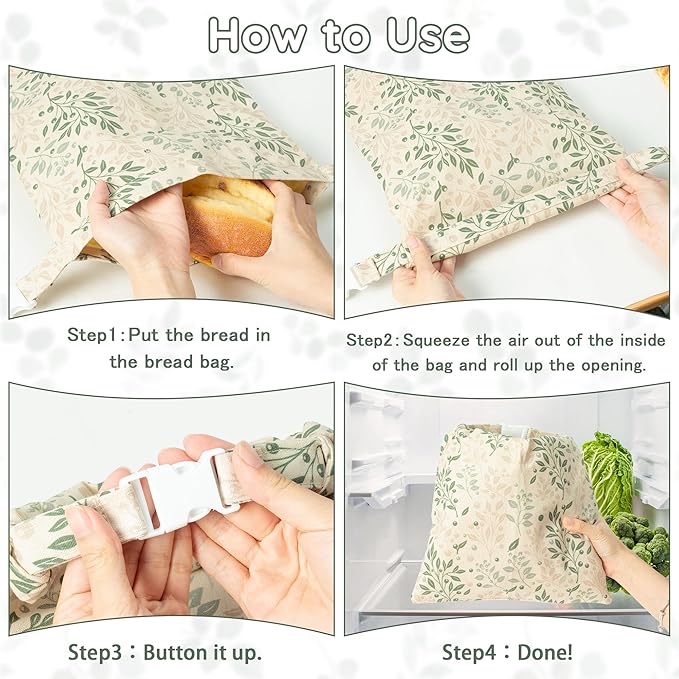 How to Use

Step1:Put the bread in the bread bag.

Step2:Squeeze the air out of the inside of the bag and roll up the opening.

Step3：Button it up.

Step4：Done!