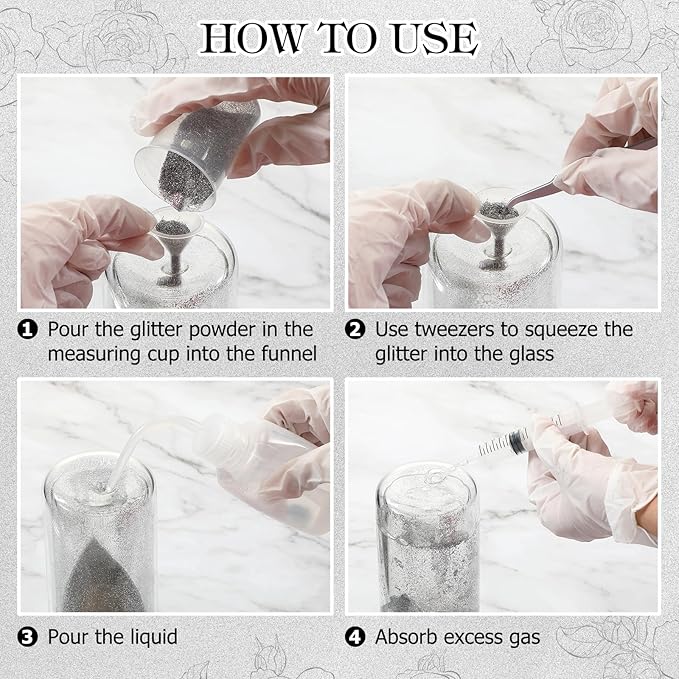 HOW TO USE

❶ Pour the glitter powder in the measuring cup into the funnel

❷ Use tweezers to squeeze the glitter into the glass

❸ Pour the liquid

❹ Absorb excess gas