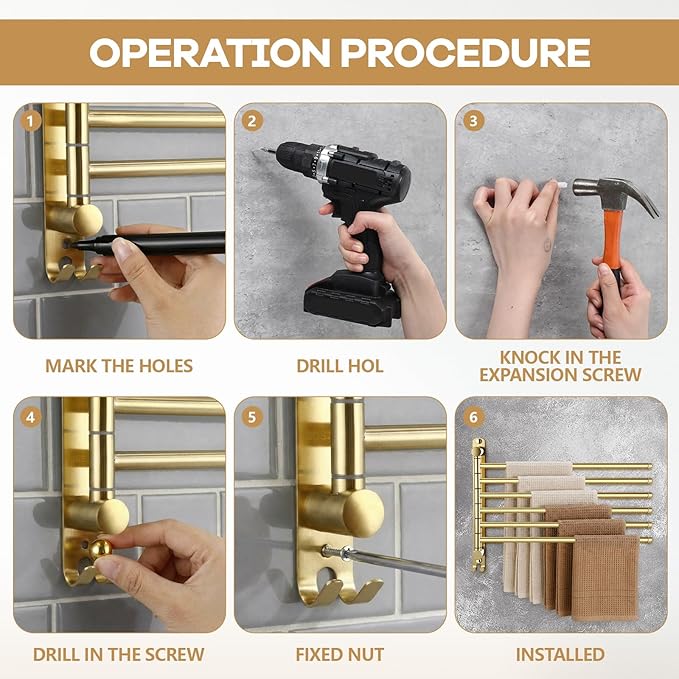 OPERATION PROCEDURE

1

MARK THE HOLES

2

DRILL HOL

3

KNOCK IN THE EXPANSION SCREW

4

DRILL IN THE SCREW

5

FIXED NUT

6

INSTALLED