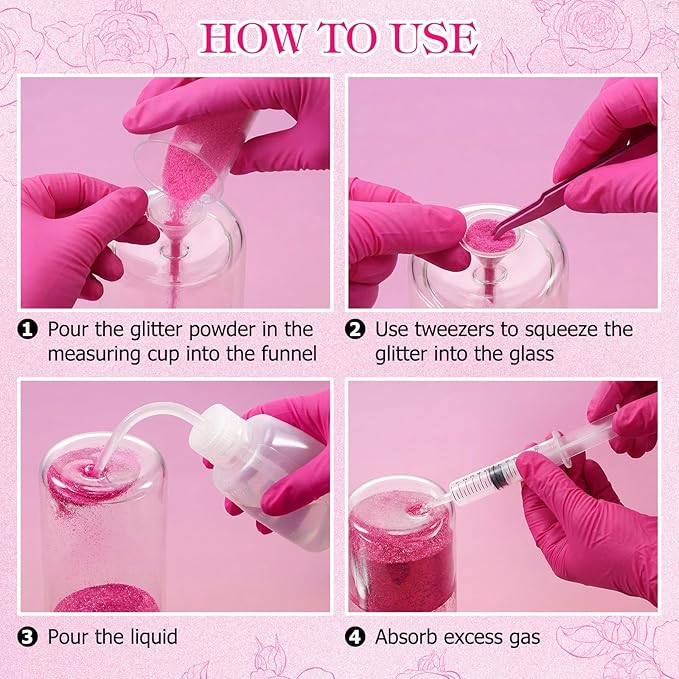 HOW TO USE

❶ Pour the glitter powder in the measuring cup into the funnel

❷ Use tweezers to squeeze the glitter into the glass

❸ Pour the liquid

❹ Absorb excess gas