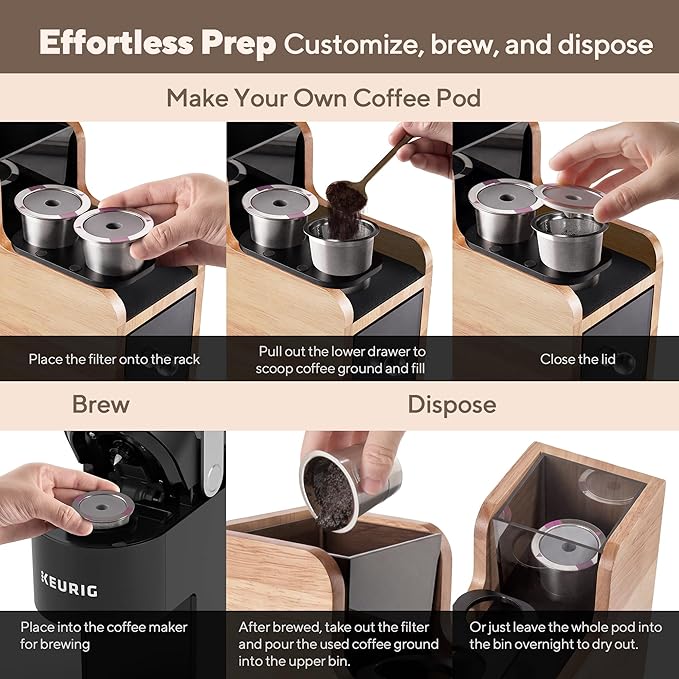 Effortless Prep Customize, brew, and dispose

Make Your Own Coffee Pod

Place the filter onto the rack

Pull out the lower drawer to scoop coffee ground and fill

Close the lid

Brew

Dispose

KEURIG

Place into the coffee maker for brewing

After brewed, take out the filter and pour the used coffee ground into the upper bin.

Or just leave the whole pod into the bin overnight to dry out.