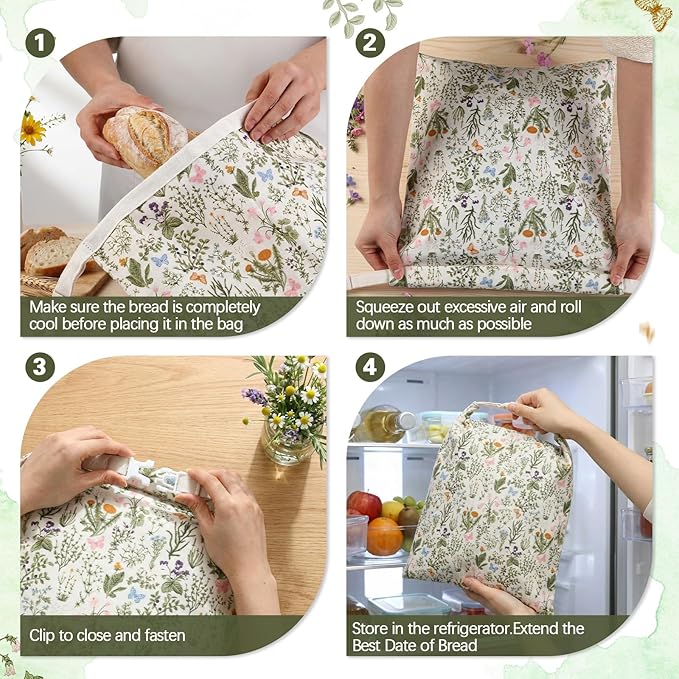 1

Make sure the bread is completely cool before placing it in the bag

2

Squeeze out excessive air and roll down as much as possible

3

Clip to close and fasten

4

Store in the refrigerator.Extend the Best Date of Bread