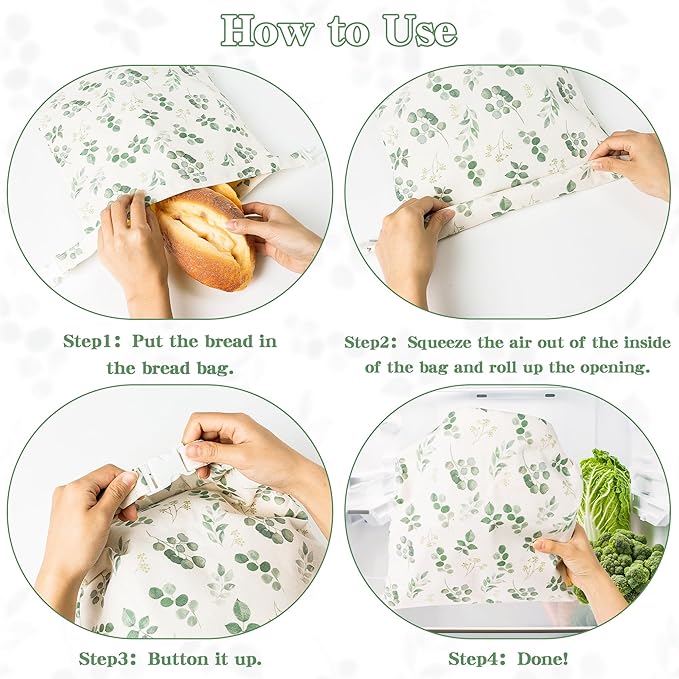 How to Use

Step1: Put the bread in the bread bag.

Step2: Squeeze the air out of the inside of the bag and roll up the opening.

Step3: Button it up.

Step4: Done!