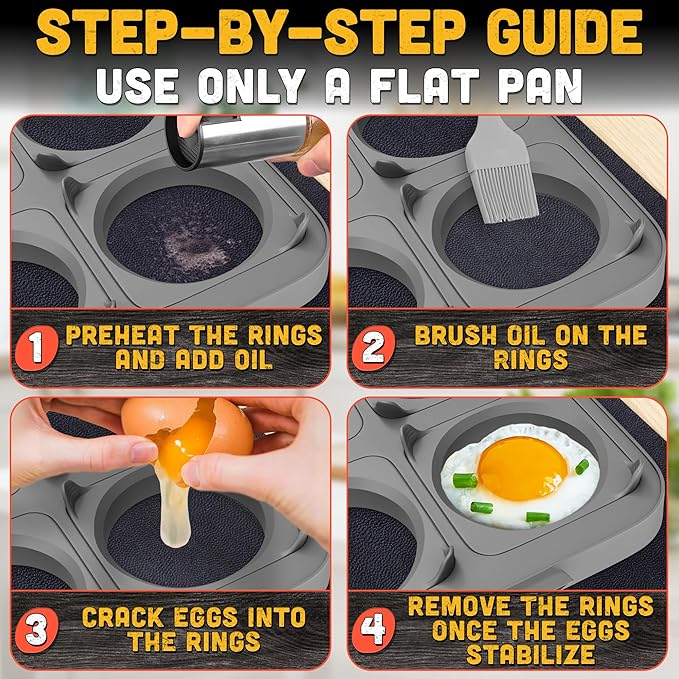 STEP-BY-STEP GUIDE
USE ONLY A FLAT PAN

1 PREHEAT THE RINGS AND ADD OIL

2 BRUSH OIL ON THE RINGS

3 CRACK EGGS INTO THE RINGS

4 REMOVE THE RINGS ONCE THE EGGS STABILIZE