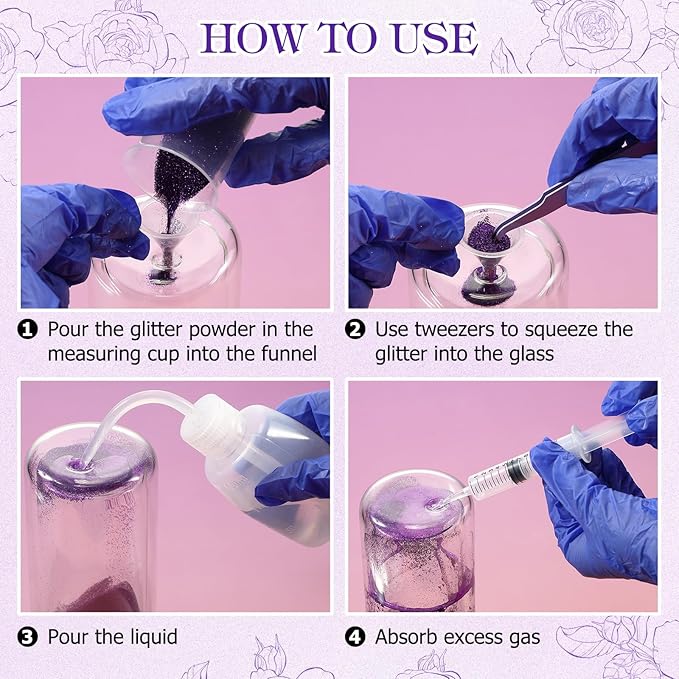 HOW TO USE

❶ Pour the glitter powder in the measuring cup into the funnel

❷ Use tweezers to squeeze the glitter into the glass

❸ Pour the liquid

❹ Absorb excess gas