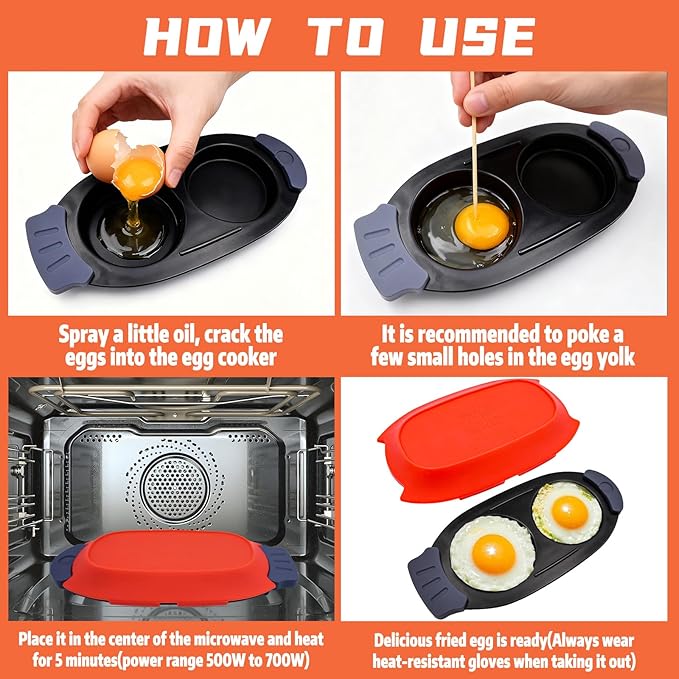 HOW TO USE

Spray a little oil, crack the eggs into the egg cooker

It is recommended to poke a few small holes in the egg yolk

Place it in the center of the microwave and heat for 5 minutes(power range 500W to 700W)

Delicious fried egg is ready(Always wear heat-resistant gloves when taking it out)