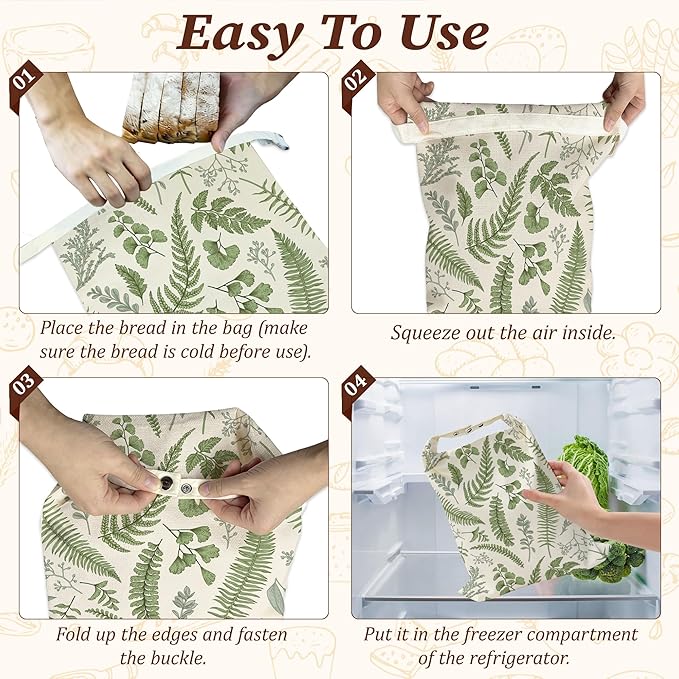 Easy To Use

01

Place the bread in the bag (make sure the bread is cold before use).

02

Squeeze out the air inside.

03

Fold up the edges and fasten the buckle.

04

Put it in the freezer compartment of the refrigerator.