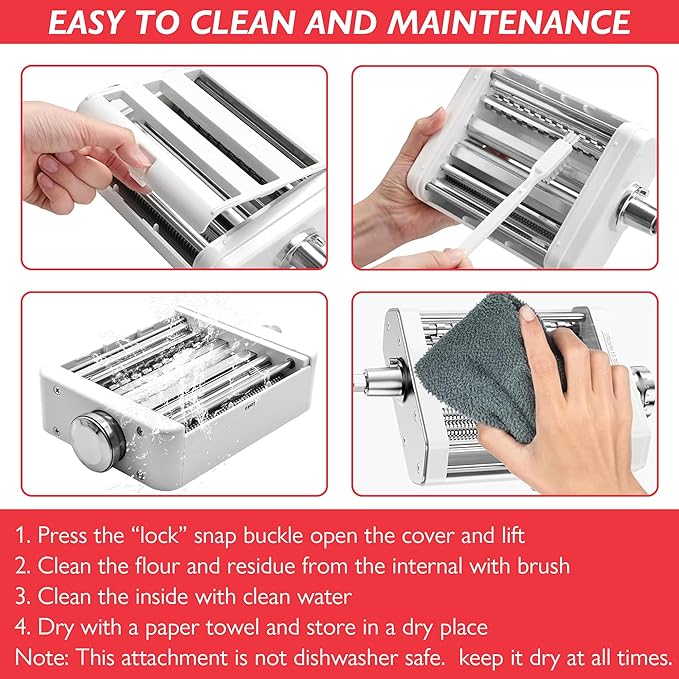 EASY TO CLEAN AND MAINTENANCE

1. Press the “lock” snap buckle open the cover and lift
2. Clean the flour and residue from the internal with brush
3. Clean the inside with clean water
4. Dry with a paper towel and store in a dry place
Note: This attachment is not dishwasher safe.  keep it dry at all times.