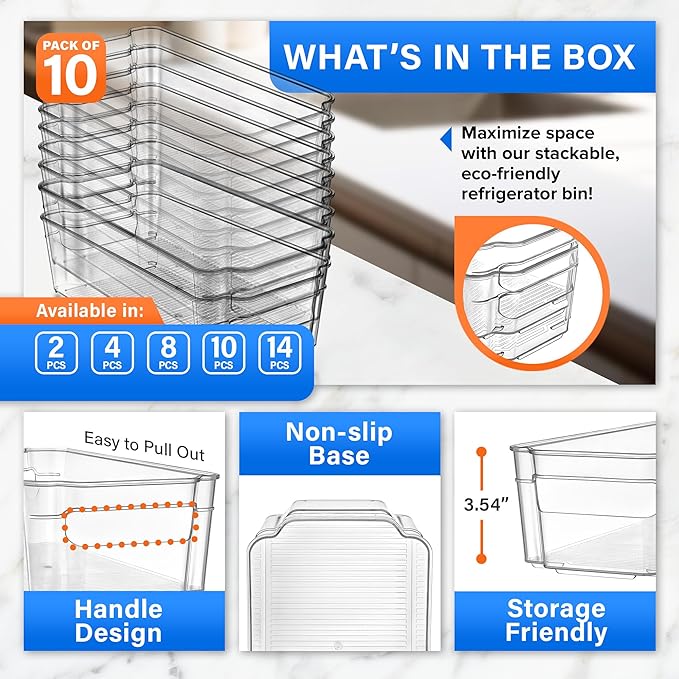 PACK OF 10

WHAT'S IN THE BOX

Maximize space with our stackable, eco-friendly refrigerator bin!

Available in:

2 PCS
4 PCS
8 PCS
10 PCS
14 PCS

Easy to Pull Out

Handle Design

Non-slip Base

3.54"

Storage Friendly