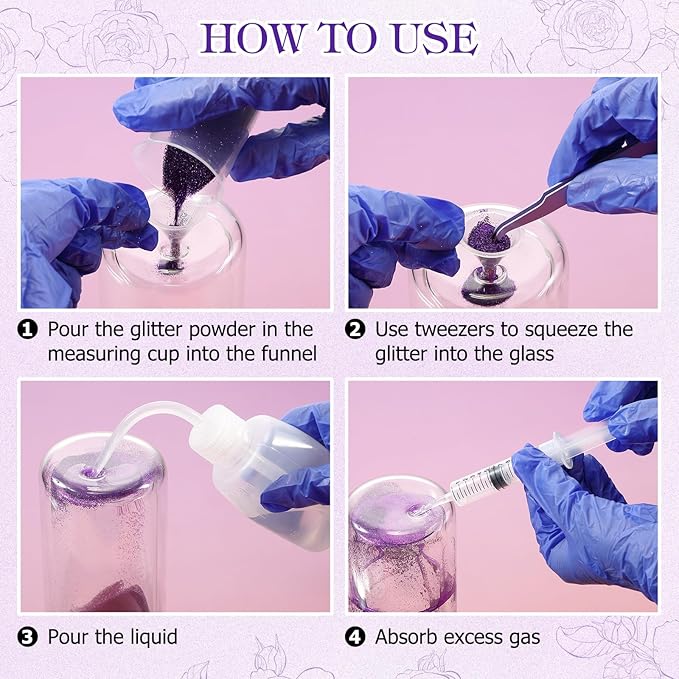 HOW TO USE

❶ Pour the glitter powder in the measuring cup into the funnel

❷ Use tweezers to squeeze the glitter into the glass

❸ Pour the liquid

❹ Absorb excess gas