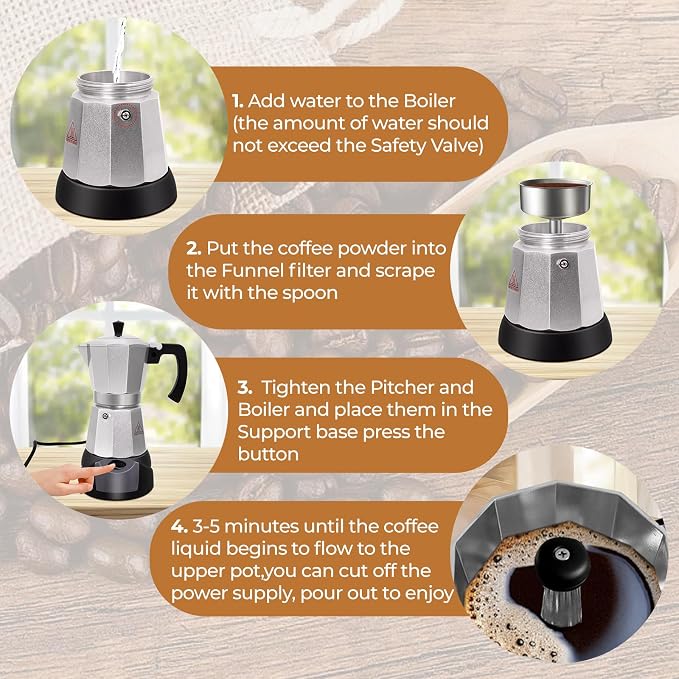 1. Add water to the Boiler (the amount of water should not exceed the Safety Valve)

2. Put the coffee powder into the Funnel filter and scrape it with the spoon

3. Tighten the Pitcher and Boiler and place them in the Support base press the button

4. 3-5 minutes until the coffee liquid begins to flow to the upper pot,you can cut off the power supply, pour out to enjoy