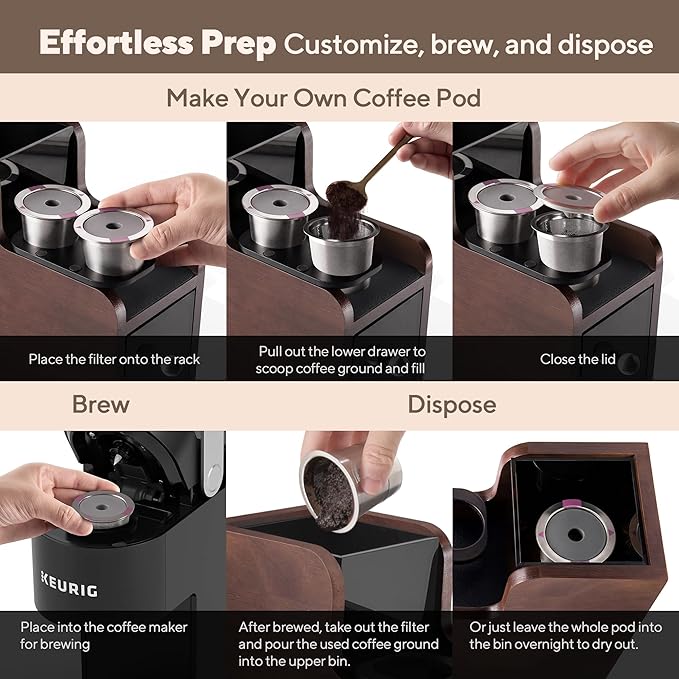 Effortless Prep Customize, brew, and dispose

Make Your Own Coffee Pod

Place the filter onto the rack

Pull out the lower drawer to scoop coffee ground and fill

Close the lid

Brew

Dispose

KEURIG

Place into the coffee maker for brewing

After brewed, take out the filter and pour the used coffee ground into the upper bin.

Or just leave the whole pod into the bin overnight to dry out.