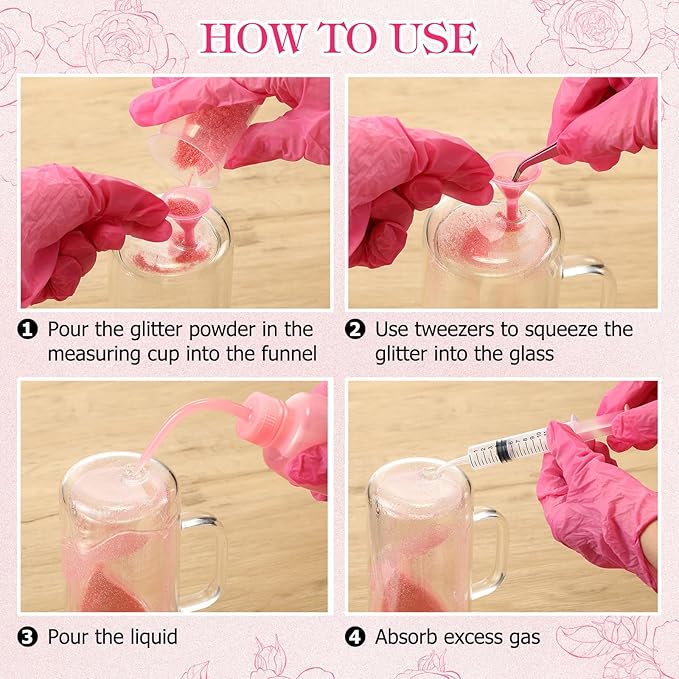 HOW TO USE

❶ Pour the glitter powder in the measuring cup into the funnel

❷ Use tweezers to squeeze the glitter into the glass

❸ Pour the liquid

❹ Absorb excess gas