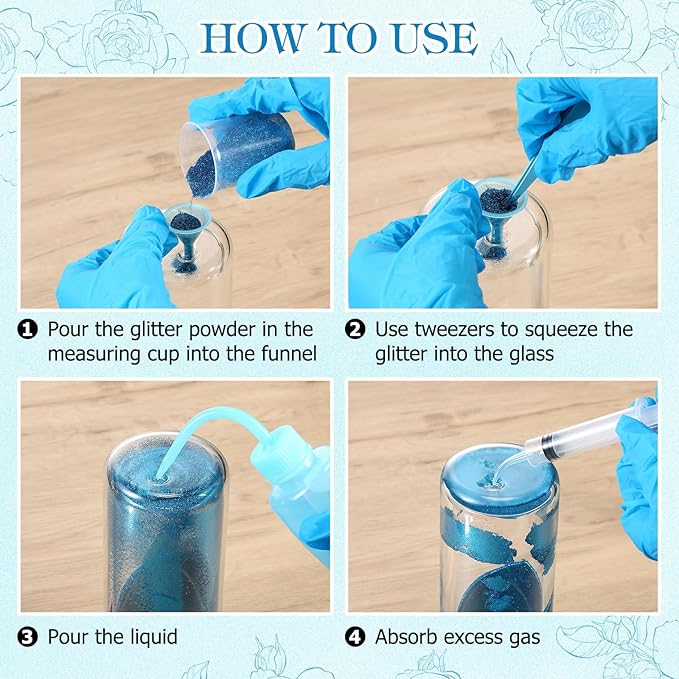 HOW TO USE

❶ Pour the glitter powder in the measuring cup into the funnel

❷ Use tweezers to squeeze the glitter into the glass

❸ Pour the liquid

❹ Absorb excess gas