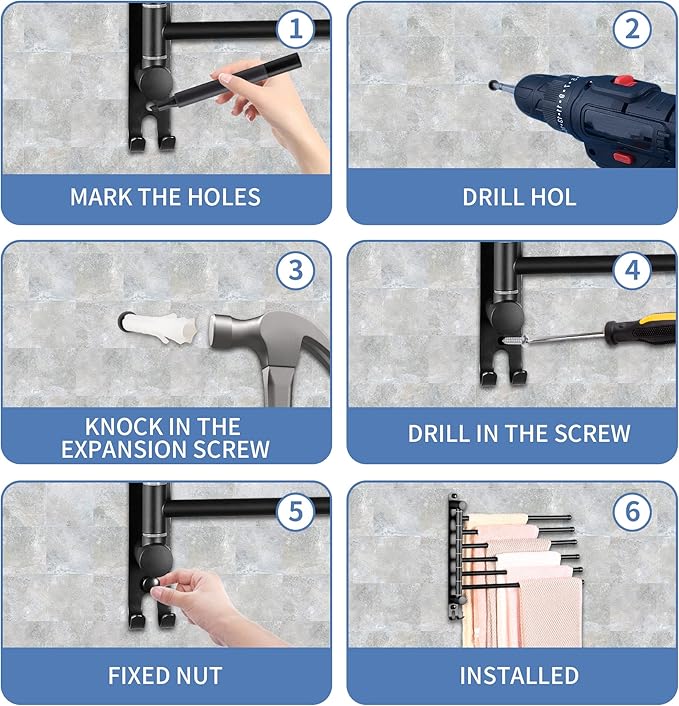 1
MARK THE HOLES

2
DRILL HOL

3
KNOCK IN THE EXPANSION SCREW

4
DRILL IN THE SCREW

5
FIXED NUT

6
INSTALLED