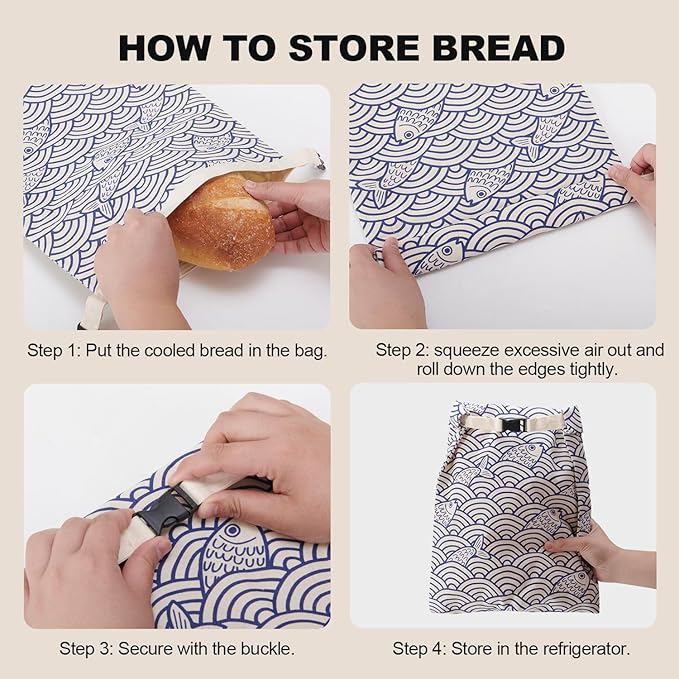 HOW TO STORE BREAD

Step 1: Put the cooled bread in the bag.

Step 2: squeeze excessive air out and roll down the edges tightly.

Step 3: Secure with the buckle.

Step 4: Store in the refrigerator.