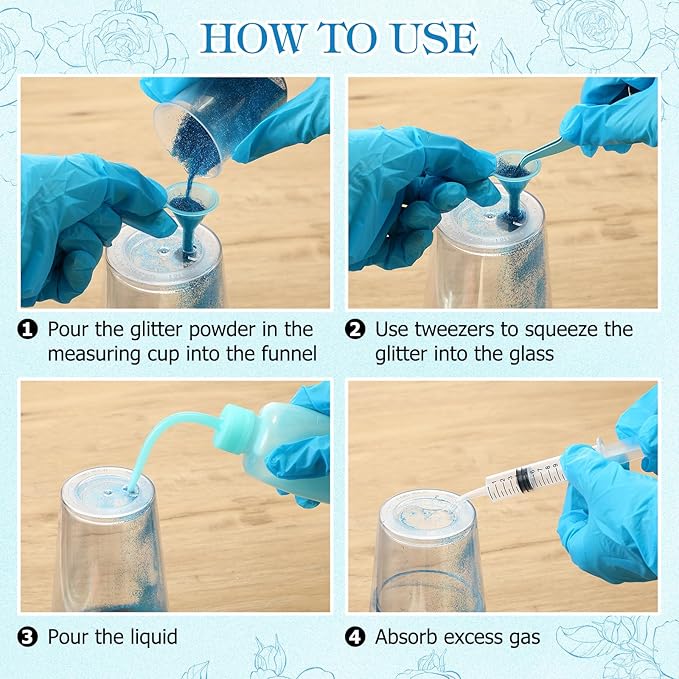 HOW TO USE

❶ Pour the glitter powder in the measuring cup into the funnel

❷ Use tweezers to squeeze the glitter into the glass

❸ Pour the liquid

❹ Absorb excess gas