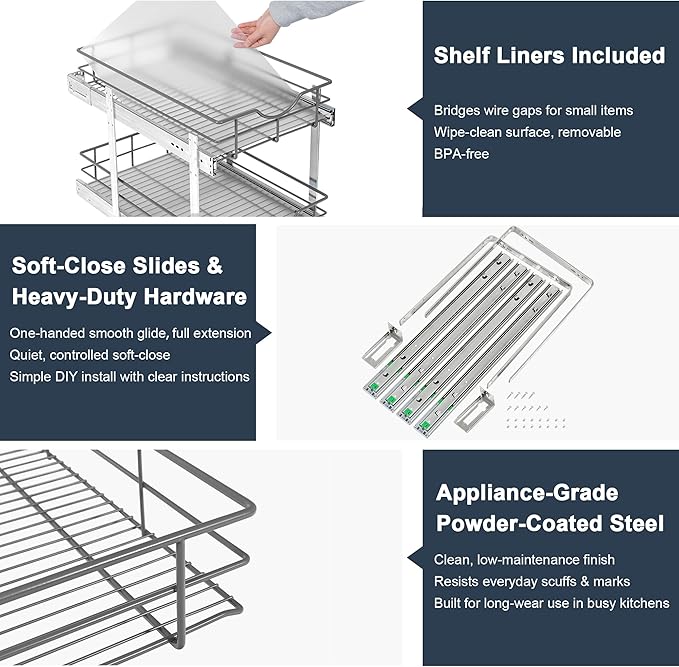 Shelf Liners Included

Bridges wire gaps for small items
Wipe-clean surface, removable
BPA-free

Soft-Close Slides & Heavy-Duty Hardware

One-handed smooth glide, full extension
Quiet, controlled soft-close
Simple DIY install with clear instructions

Appliance-Grade Powder-Coated Steel

Clean, low-maintenance finish
Resists everyday scuffs & marks
Built for long-wear use in busy kitchens