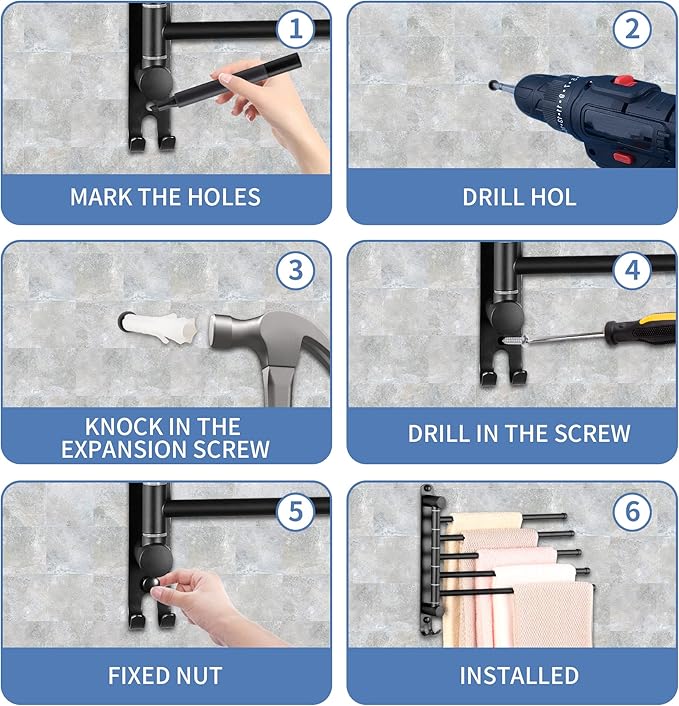 1

MARK THE HOLES

2

DRILL HOL

3

KNOCK IN THE EXPANSION SCREW

4

DRILL IN THE SCREW

5

FIXED NUT

6

INSTALLED