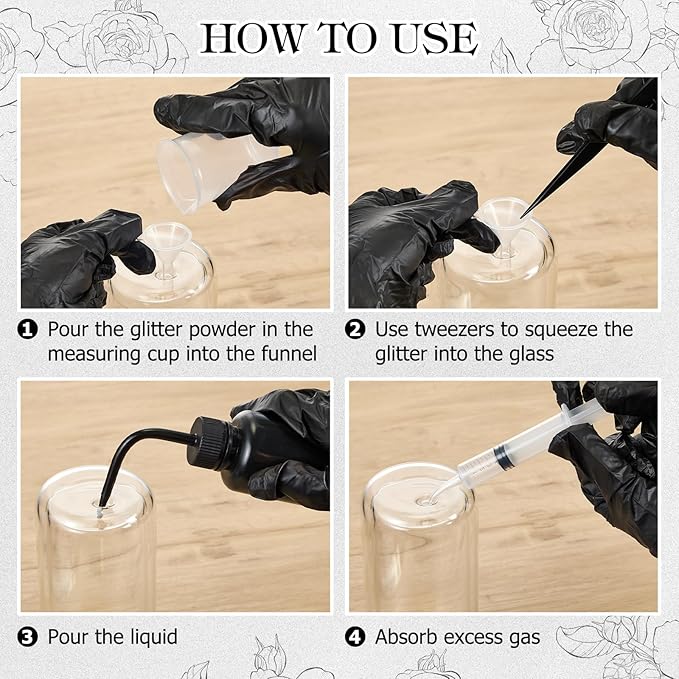 HOW TO USE

❶ Pour the glitter powder in the measuring cup into the funnel

❷ Use tweezers to squeeze the glitter into the glass

❸ Pour the liquid

❹ Absorb excess gas